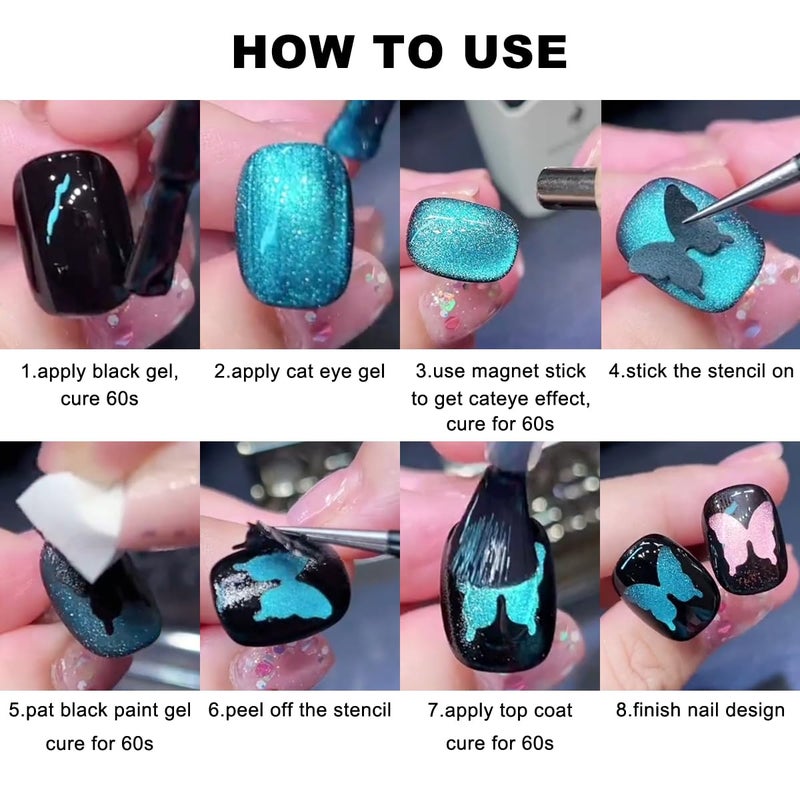 HOW TO USE

1.apply black gel, cure 60s

2.apply cat eye gel

3.use magnet stick to get cateye effect, cure for 60s

4.stick the stencil on

5.pat black paint gel cure for 60s

6.peel off the stencil

7.apply top coat cure for 60s

8.finish nail design